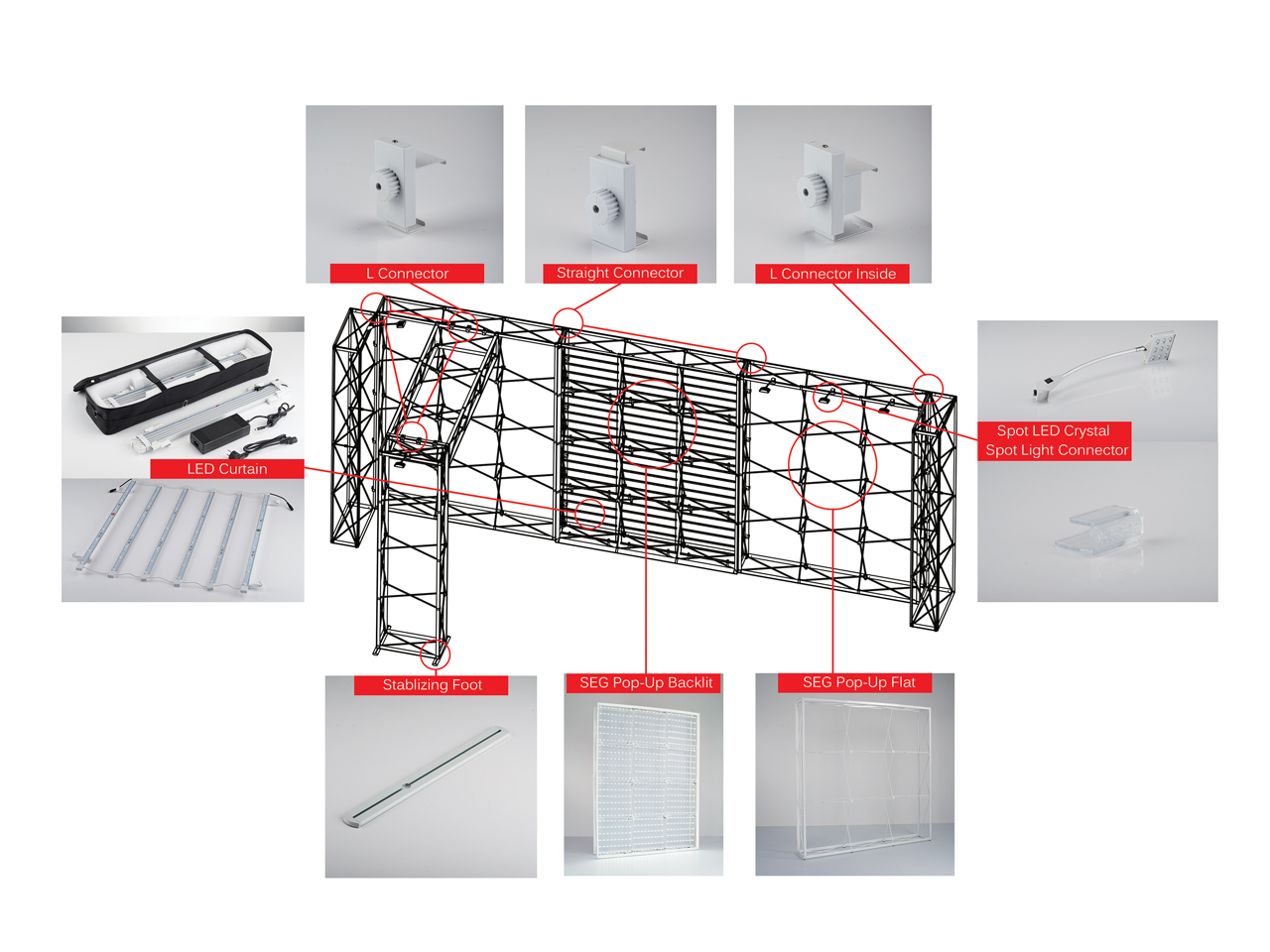 L Connector

Straight Connector

L Connector Inside

LED Curtain

Spot LED Crystal
Spot Light Connector

Stablizing Foot

SEG Pop-Up Backlit

SEG Pop-Up Flat